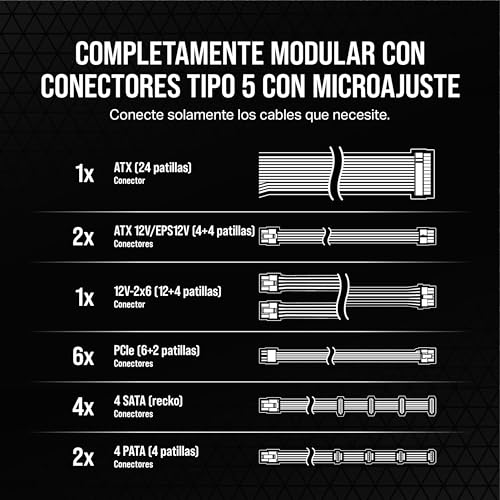 COMPLETAMENTE MODULAR CON CONECTORES TIPO 5 CON MICROAJUSTE

Conecte solamente los cables que necesite.

1x ATX (24 patillas)
Conector

2x ATX 12V/EPS12V (4+4 patillas)
Conectores

1x 12V-2x6 (12+4 patillas)
Conector

6x PCIe (6+2 patillas)
Conectores

4x 4 SATA (recko)
Conectores

2x 4 PATA (4 patillas)
Conectores